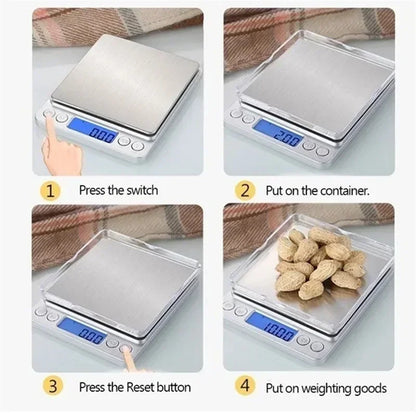 0.00

1 Press the switch

2.00

2 Put on the container.

0.00

3 Press the Reset button

10.00

4 Put on weighting goods